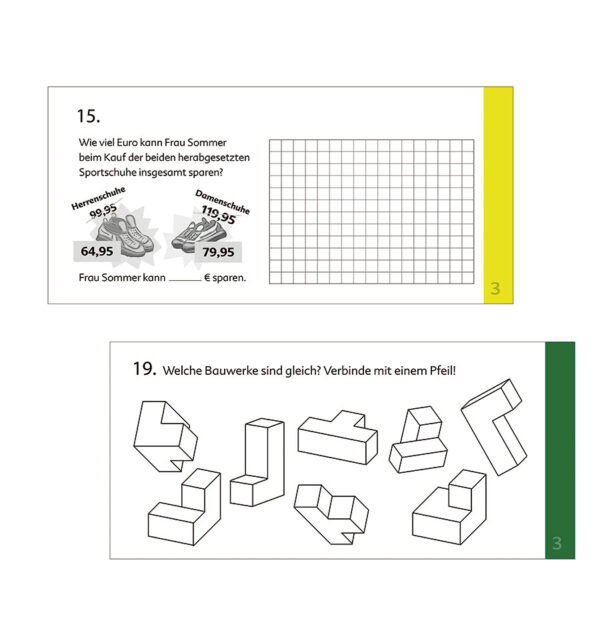 15.

Wie viel Euro kann Frau Sommer beim Kauf der beiden herabgesetzten Sportschuhe insgesamt sparen?

Herrenschuhe
99,95
64,95

Damenschuhe
119,95
79,95

Frau Sommer kann ______ € sparen.

3

19. Welche Bauwerke sind gleich? Verbinde mit einem Pfeil!

3